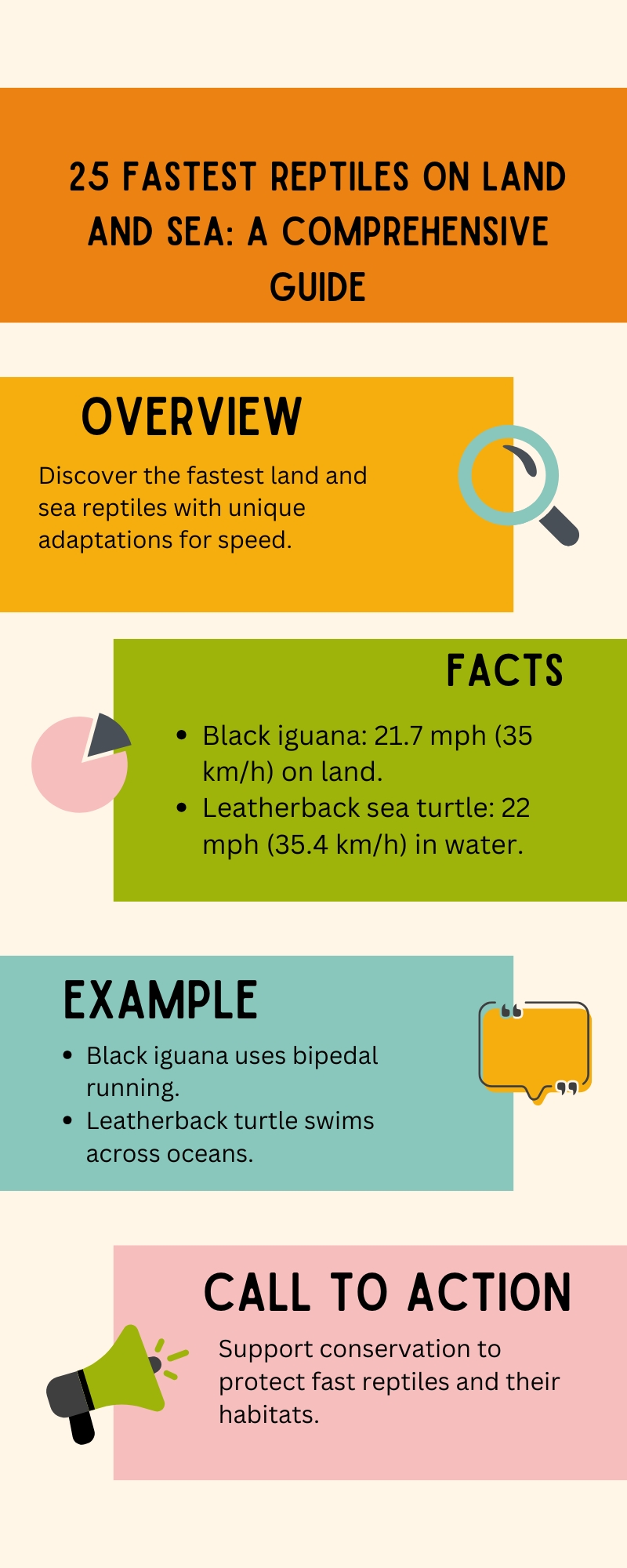 25 FASTEST REPTILES ON LAND AND SEA: A COMPREHENSIVE GUIDE

OVERVIEW

Discover the fastest land and sea reptiles with unique adaptations for speed.

FACTS

- Black iguana: 21.7 mph (35 km/h) on land.
- Leatherback sea turtle: 22 mph (35.4 km/h) in water.

EXAMPLE

- Black iguana uses bipedal running.
- Leatherback turtle swims across oceans.

CALL TO ACTION

Support conservation to protect fast reptiles and their habitats.